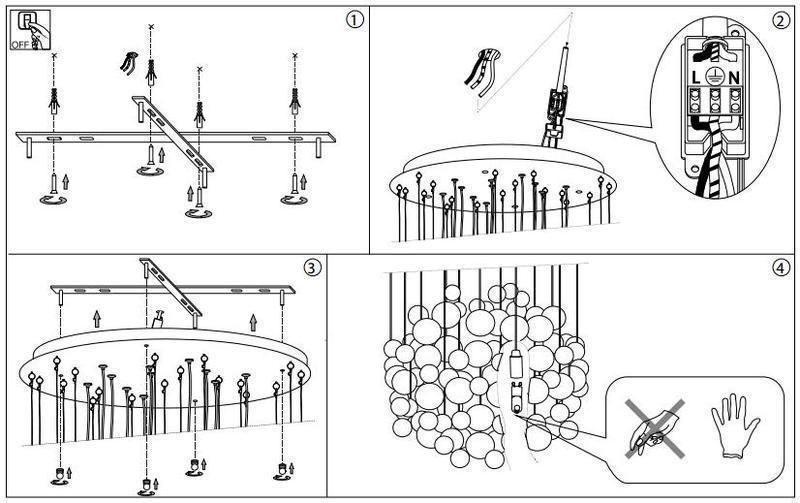 OFF
①
②
L N
③
④